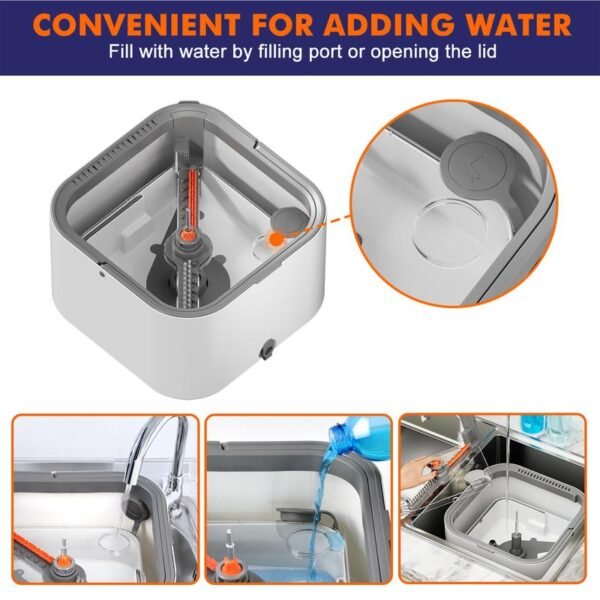 CONVENIENT FOR ADDING WATER
Fill with water by filling port or opening the lid